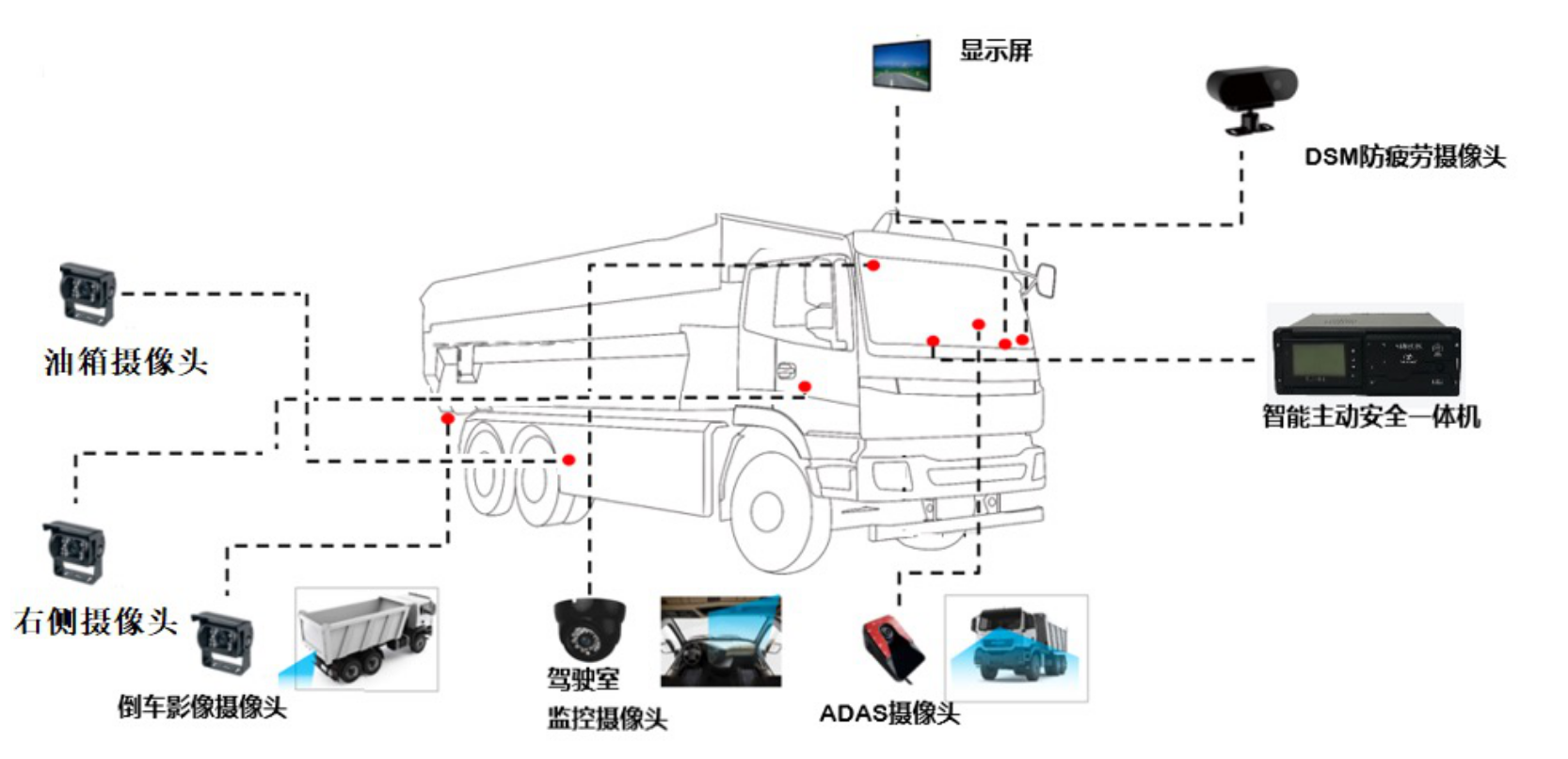 显示屏

DSM防疲劳摄像头

油箱摄像头

智能主动安全一体机

右侧摄像头

倒车影像摄像头

驾驶室
监控摄像头

ADAS摄像头